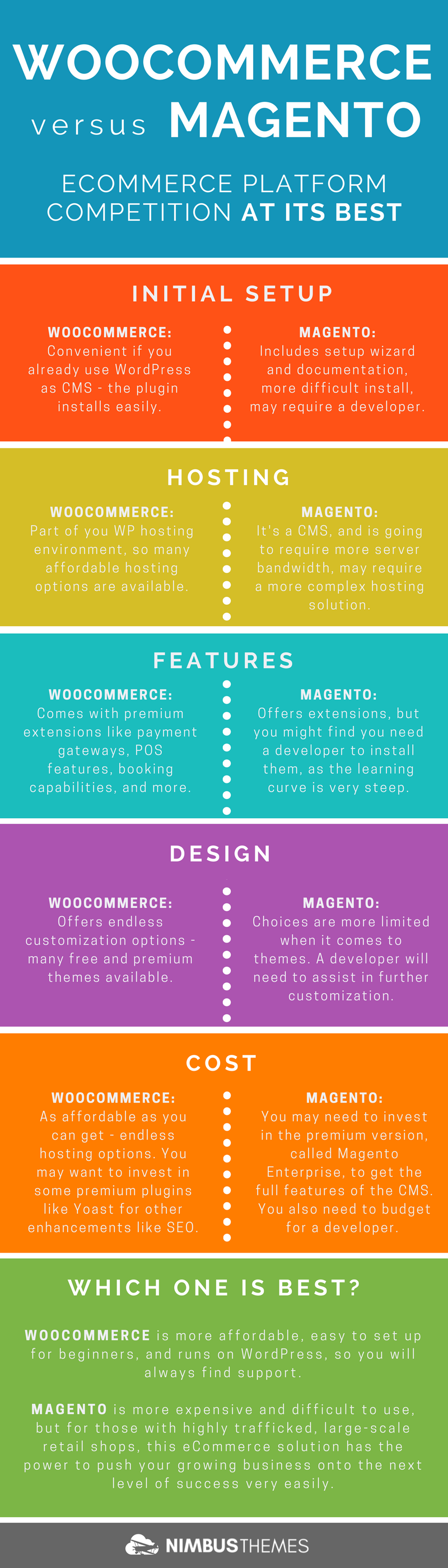 WOOCOMMERCE versus MAGENTO

ECOMMERCE PLATFORM COMPETITION AT ITS BEST

INITIAL SETUP

WOOCOMMERCE: Convenient if you already use WordPress as CMS - the plugin installs easily.

MAGENTO: Includes setup wizard and documentation, more difficult install, may require a developer.

HOSTING

WOOCOMMERCE: Part of you WP hosting environment, so many affordable hosting options are available.

MAGENTO: It's a CMS, and is going to require more server bandwidth, may require a more complex hosting solution.

FEATURES

WOOCOMMERCE: Comes with premium extensions like payment gateways, POS features, booking capabilities, and more.

MAGENTO: Offers extensions, but you might find you need a developer to install them, as the learning curve is very steep.

DESIGN

WOOCOMMERCE: Offers endless customization options - many free and premium themes available.

MAGENTO: Choices are more limited when it comes to themes. A developer will need to assist in further customization.

COST

WOOCOMMERCE: As affordable as you can get - endless hosting options. You may want to invest in some premium plugins like Yoast for other enhancements like SEO.

MAGENTO: You may need to invest in the premium version, called Magento Enterprise, to get the full features of the CMS. You also need to budget for a developer.

WHICH ONE IS BEST?

WOOCOMMERCE is more affordable, easy to set up for beginners, and runs on WordPress, so you will always find support.

MAGENTO is more expensive and difficult to use, but for those with highly trafficked, large-scale retail shops, this eCommerce solution has the power to push your growing business onto the next level of success very easily.

NIMBUSTHEMES