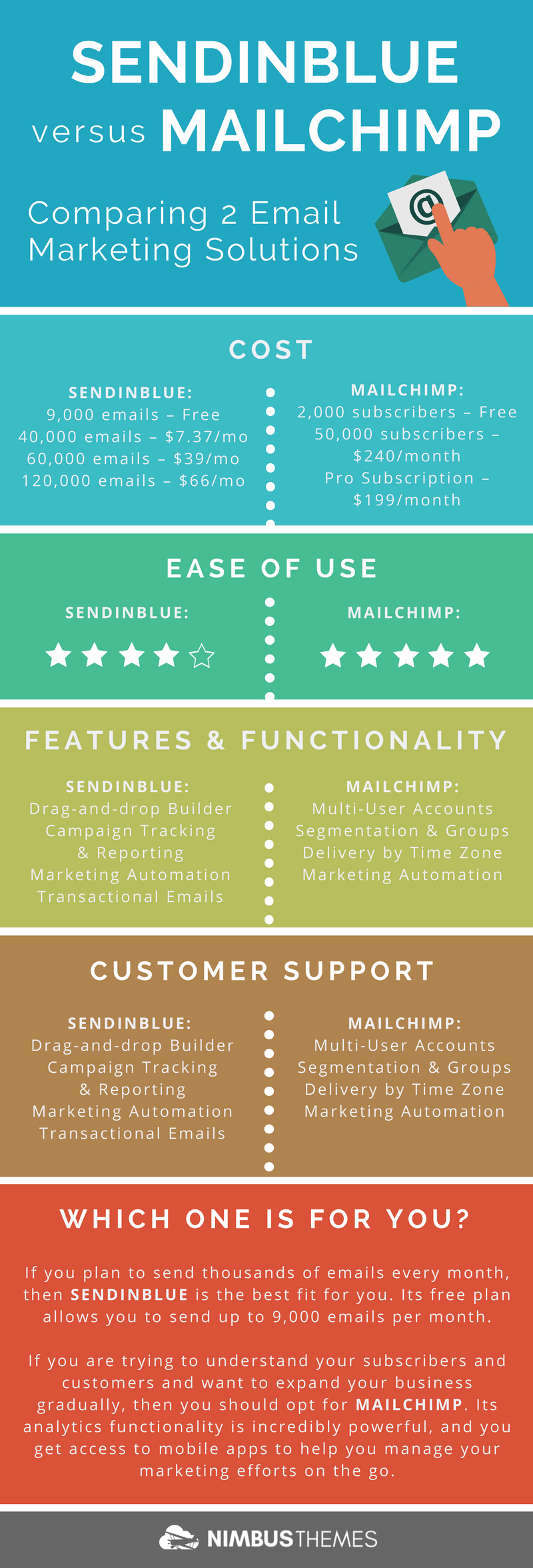 SENDINBLUE

versus MAILCHIMP

Comparing 2 Email Marketing Solutions

@

COST

SENDINBLUE:
9,000 emails – Free
40,000 emails – $7.37/mo
60,000 emails – $39/mo
120,000 emails – $66/mo

MAILCHIMP:
2,000 subscribers – Free
50,000 subscribers – $240/month
Pro Subscription – $199/month

EASE OF USE

SENDINBLUE:

MAILCHIMP:

FEATURES & FUNCTIONALITY

SENDINBLUE:
Drag-and-drop Builder
Campaign Tracking & Reporting
Marketing Automation
Transactional Emails

MAILCHIMP:
Multi-User Accounts
Segmentation & Groups
Delivery by Time Zone
Marketing Automation

CUSTOMER SUPPORT

SENDINBLUE:
Drag-and-drop Builder
Campaign Tracking & Reporting
Marketing Automation
Transactional Emails

MAILCHIMP:
Multi-User Accounts
Segmentation & Groups
Delivery by Time Zone
Marketing Automation

WHICH ONE IS FOR YOU?

If you plan to send thousands of emails every month, then SENDINBLUE is the best fit for you. Its free plan allows you to send up to 9,000 emails per month.

If you are trying to understand your subscribers and customers and want to expand your business gradually, then you should opt for MAILCHIMP. Its analytics functionality is incredibly powerful, and you get access to mobile apps to help you manage your marketing efforts on the go.

NIMBUSTHEMES