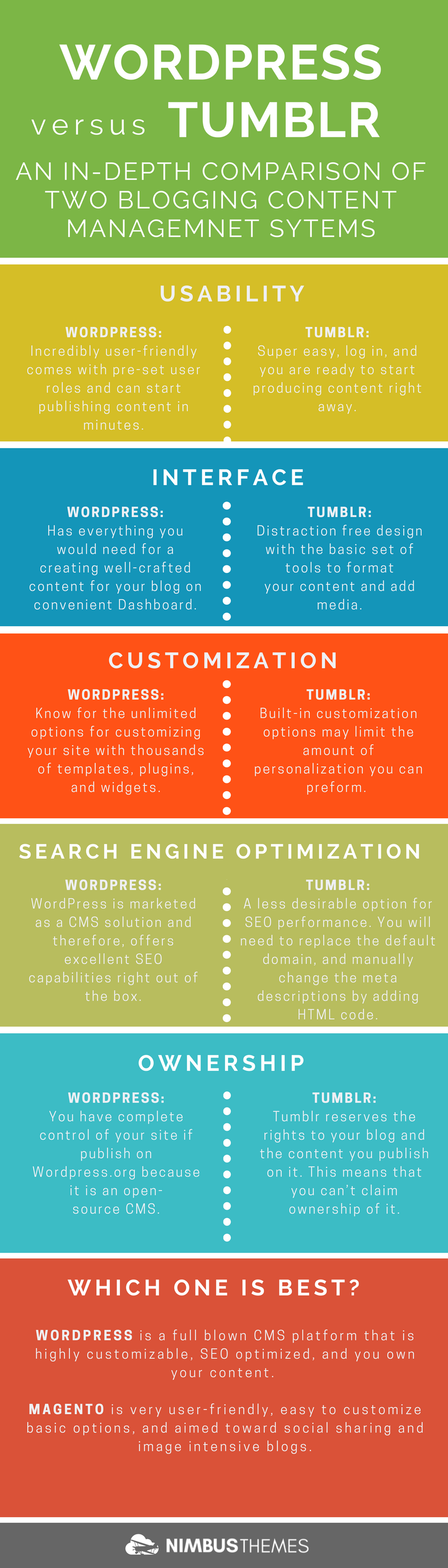 WORDPRESS

versus TUMBLR

AN IN-DEPTH COMPARISON OF TWO BLOGGING CONTENT MANAGEMNET SYTEMS

USABILITY

WORDPRESS:
Incredibly user-friendly comes with pre-set user roles and can start publishing content in minutes.

TUMBLR:
Super easy, log in, and you are ready to start producing content right away.

INTERFACE

WORDPRESS:
Has everything you would need for a creating well-crafted content for your blog on convenient Dashboard.

TUMBLR:
Distraction free design with the basic set of tools to format your content and add media.

CUSTOMIZATION

WORDPRESS:
Know for the unlimited options for customizing your site with thousands of templates, plugins, and widgets.

TUMBLR:
Built-in customization options may limit the amount of personalization you can preform.

SEARCH ENGINE OPTIMIZATION

WORDPRESS:
WordPress is marketed as a CMS solution and therefore, offers excellent SEO capabilities right out of the box.

TUMBLR:
A less desirable option for SEO performance. You will need to replace the default domain, and manually change the meta descriptions by adding HTML code.

OWNERSHIP

WORDPRESS:
You have complete control of your site if publish on Wordpress.org because it is an open-source CMS.

TUMBLR:
Tumblr reserves the rights to your blog and the content you publish on it. This means that you can't claim ownership of it.

WHICH ONE IS BEST?

WORDPRESS is a full blown CMS platform that is highly customizable, SEO optimized, and you own your content.

MAGENTO is very user-friendly, easy to customize basic options, and aimed toward social sharing and image intensive blogs.

NIMBUSTHEMES