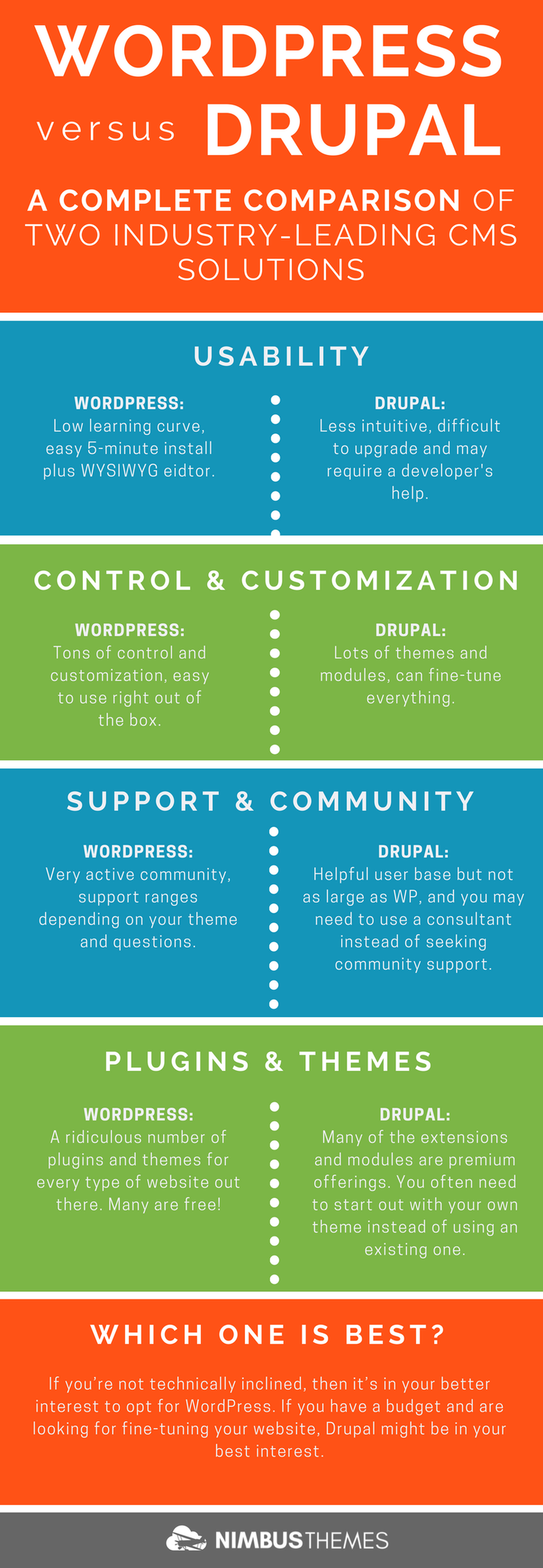 WORDPRESS

versus DRUPAL

A COMPLETE COMPARISON OF TWO INDUSTRY-LEADING CMS SOLUTIONS

USABILITY

WORDPRESS:
Low learning curve, easy 5-minute install plus WYSIWYG eidtor.

DRUPAL:
Less intuitive, difficult to upgrade and may require a developer's help.

CONTROL & CUSTOMIZATION

WORDPRESS:
Tons of control and customization, easy to use right out of the box.

DRUPAL:
Lots of themes and modules, can fine-tune everything.

SUPPORT & COMMUNITY

WORDPRESS:
Very active community, support ranges depending on your theme and questions.

DRUPAL:
Helpful user base but not as large as WP, and you may need to use a consultant instead of seeking community support.

PLUGINS & THEMES

WORDPRESS:
A ridiculous number of plugins and themes for every type of website out there. Many are free!

DRUPAL:
Many of the extensions and modules are premium offerings. You often need to start out with your own theme instead of using an existing one.

WHICH ONE IS BEST?

If you're not technically inclined, then it's in your better interest to opt for WordPress. If you have a budget and are looking for fine-tuning your website, Drupal might be in your best interest.

NIMBUSTHEMES